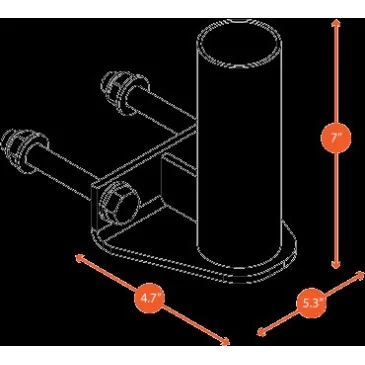 7"

4.7"

5.3"